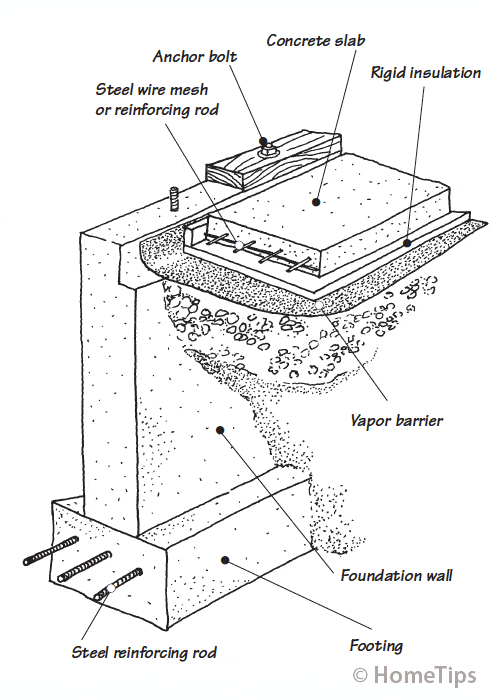 Concrete slab

Anchor bolt

Rigid insulation

Steel wire mesh or reinforcing rod

Vapor barrier

Foundation wall

Footing

Steel reinforcing rod

© HomeTips