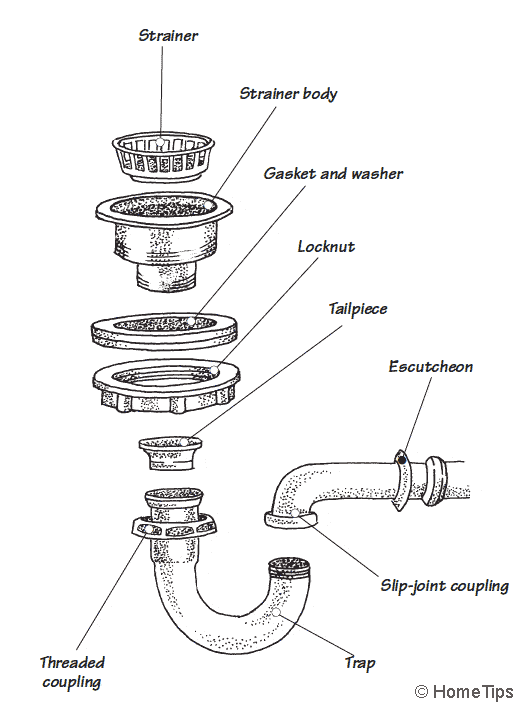 Strainer

Strainer body

Gasket and washer

Locknut

Tailpiece

Escutcheon

Slip-joint coupling

Threaded coupling

Trap

© HomeTips