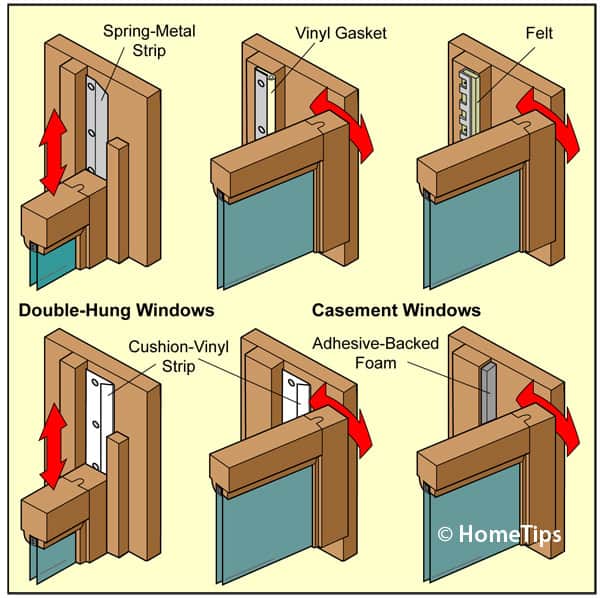 Spring-Metal Strip

Vinyl Gasket

Felt

Double-Hung Windows

Casement Windows

Cushion-Vinyl Strip

Adhesive-Backed Foam

© HomeTips